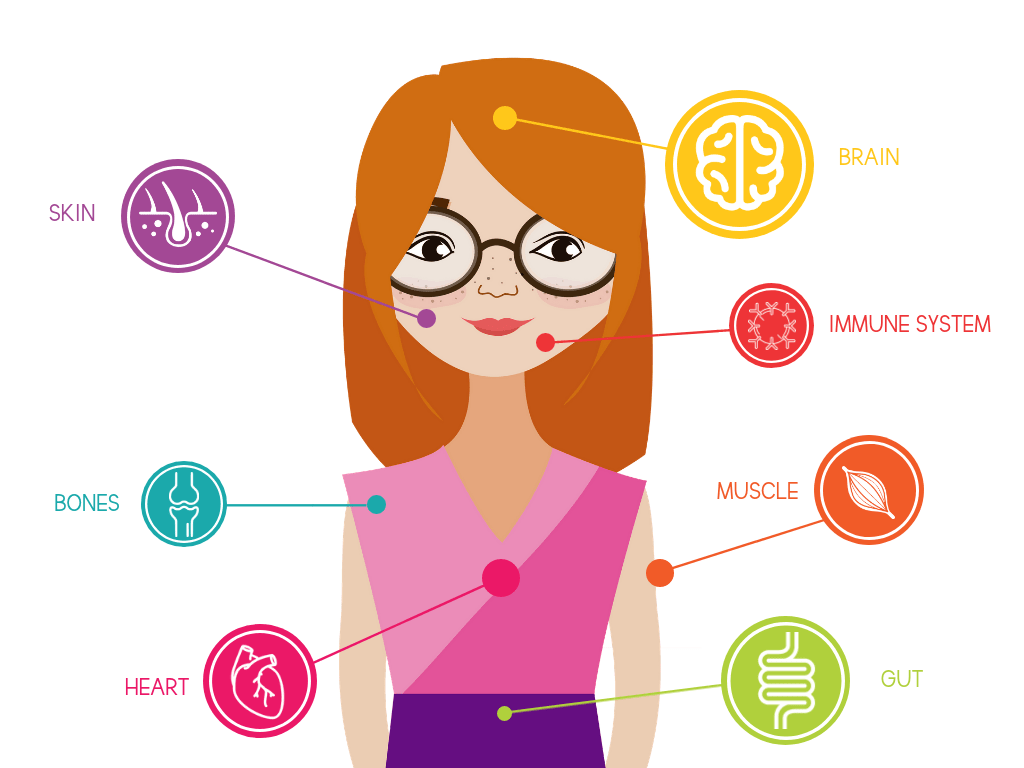 BRAIN

SKIN

IMMUNE SYSTEM

BONES

MUSCLE

HEART

GUT